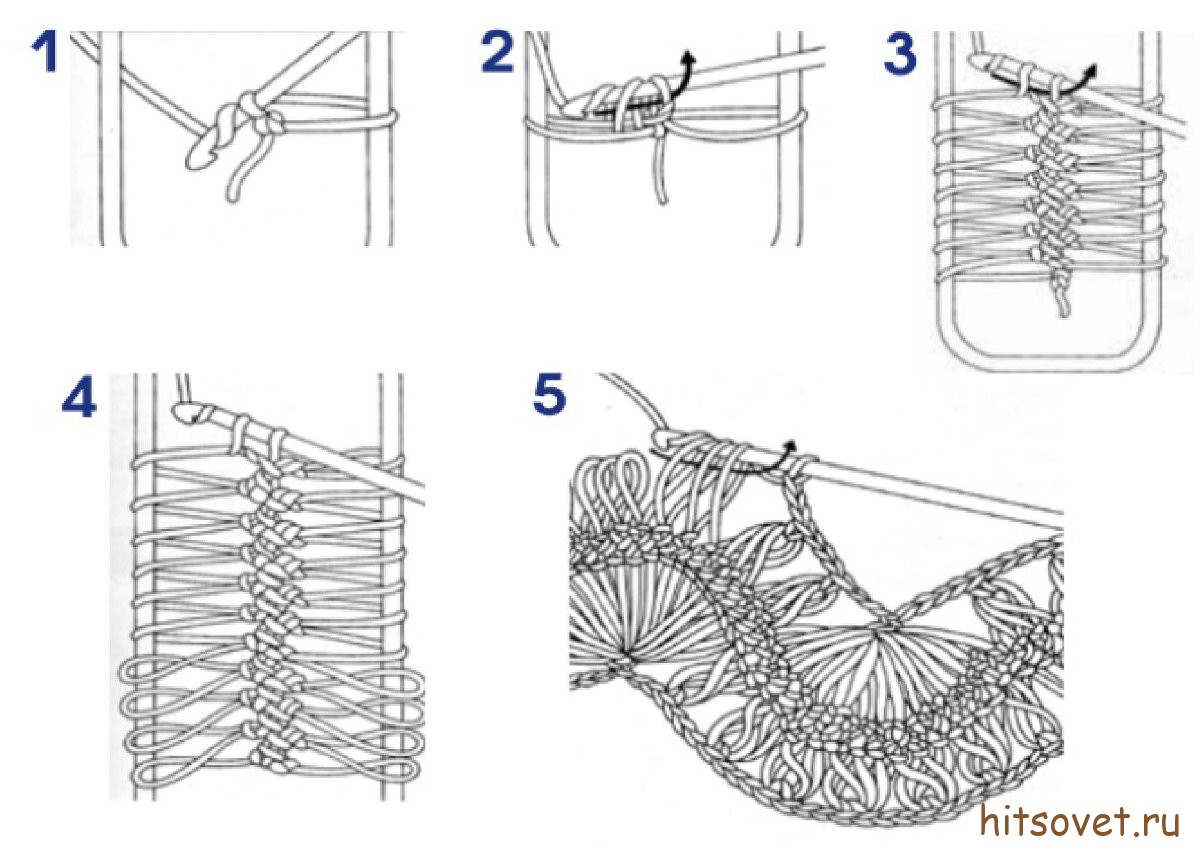 1

2

3

4

5

hitsovet.ru